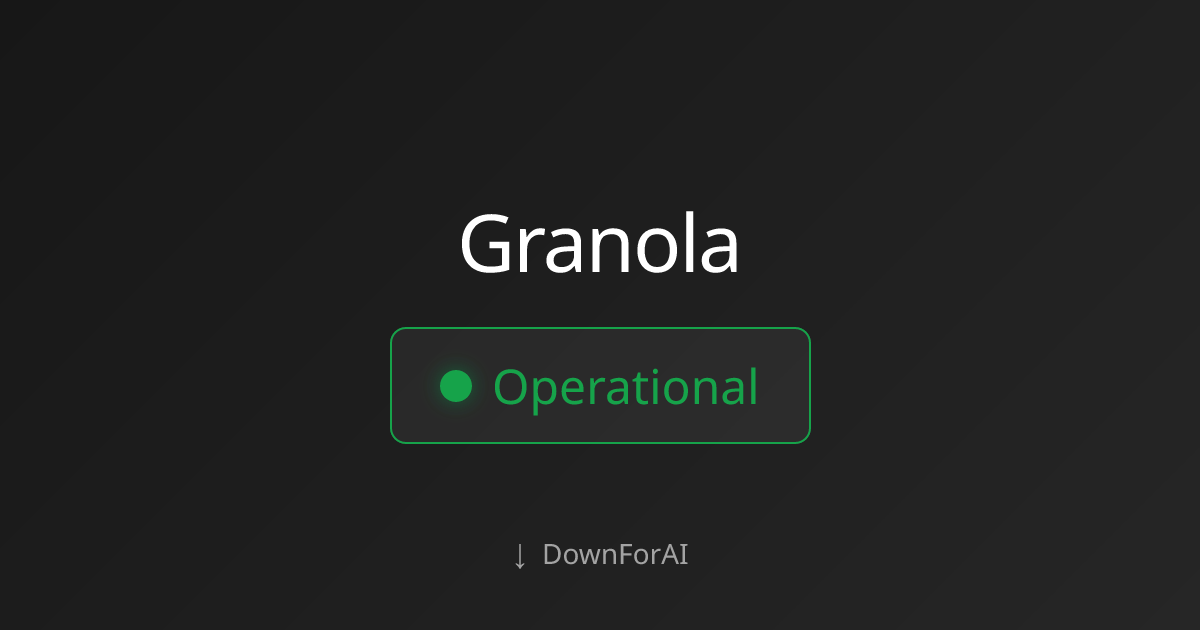 Granola

Operational

↓ DownForAI